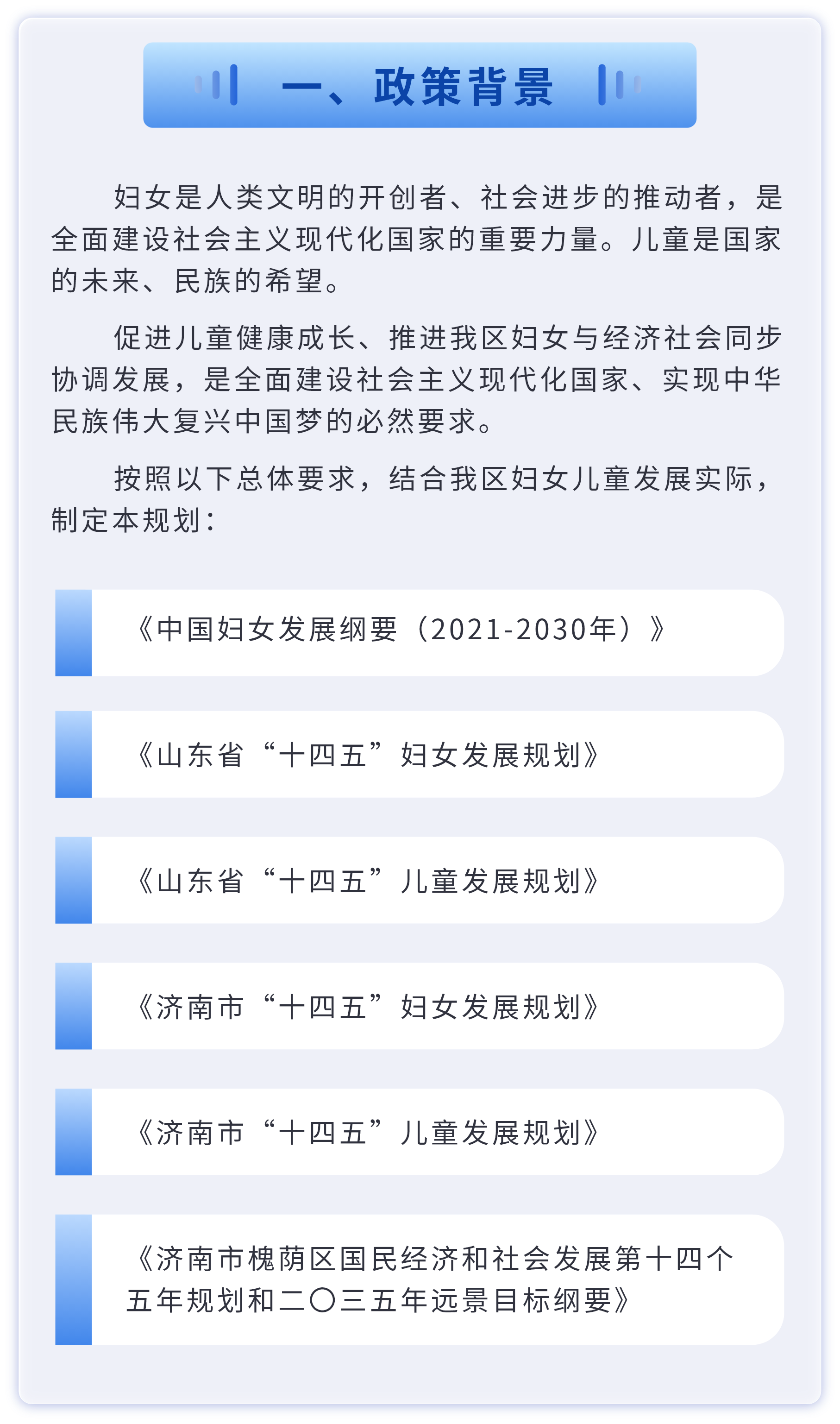 一、政策背景

妇女是人类文明的开创者、社会进步的推动者，是全面建设社会主义现代化国家的重要力量。儿童是国家的未来、民族的希望。

促进儿童健康成长、推进我区妇女与经济社会同步协调发展，是全面建设社会主义现代化国家、实现中华民族伟大复兴中国梦的必然要求。

按照以下总体要求，结合我区妇女儿童发展实际，制定本规划：

《中国妇女发展纲要（2021-2030年）》

《山东省“十四五”妇女发展规划》

《山东省“十四五”儿童发展规划》

《济南市“十四五”妇女发展规划》

《济南市“十四五”儿童发展规划》

《济南市槐荫区国民经济和社会发展第十四个五年规划和二〇三五年远景目标纲要》